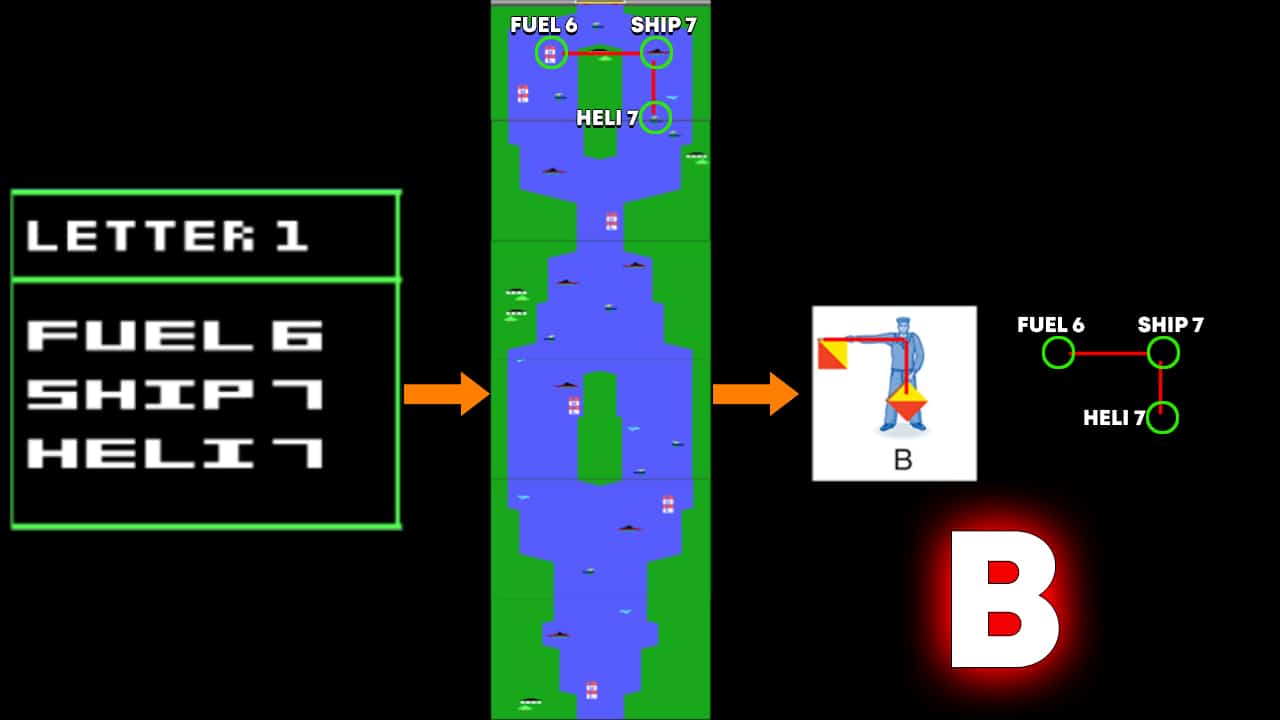 LETTER 1

FUEL 6
SHIP 7
HELI 7

FUEL 6
SHIP 7
HELI 7

B

FUEL 6
SHIP 7
HELI 7

B