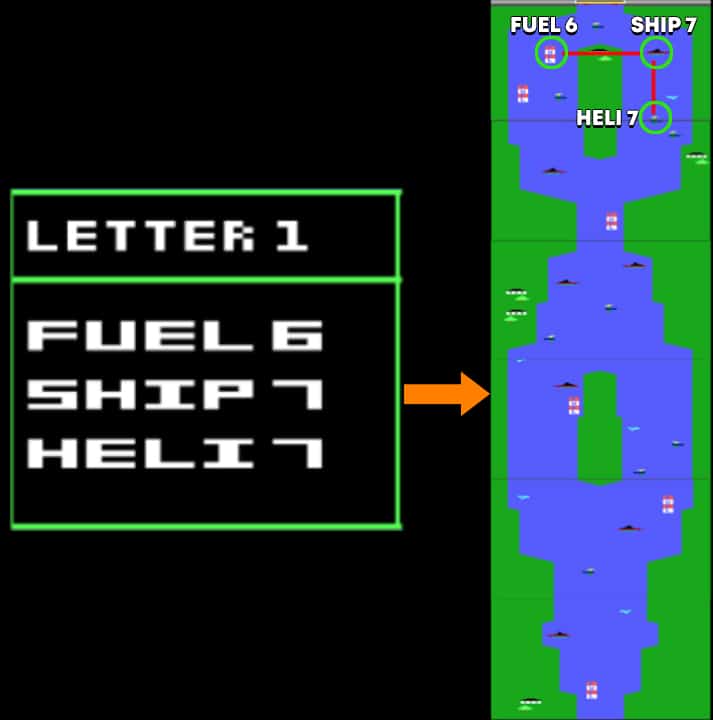 LETTER 1

FUEL 6
SHIP 7
HELI 7

FUEL 6
SHIP 7
HELI 7