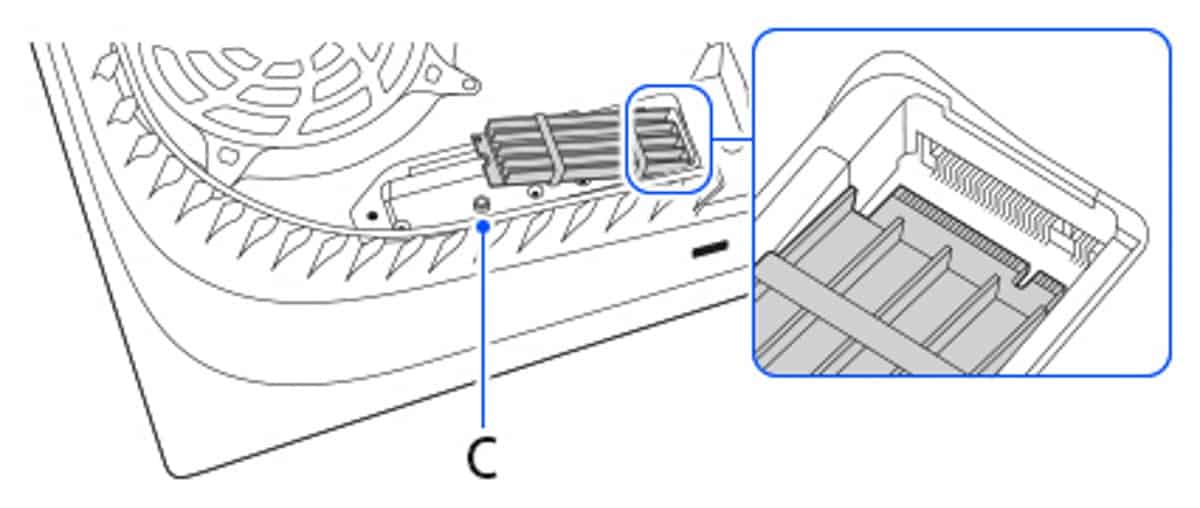 C