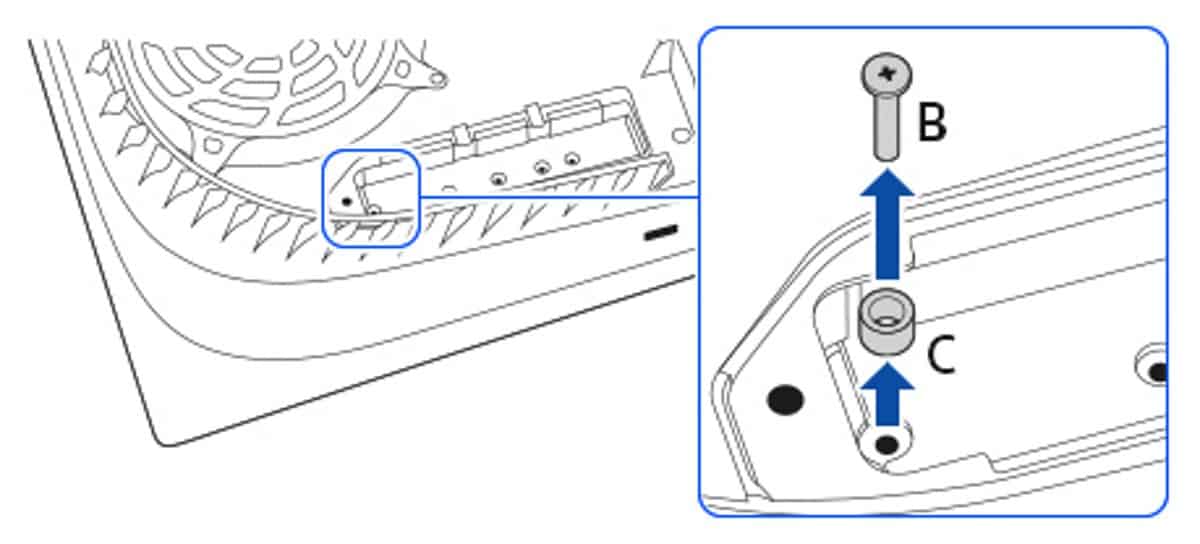 B
C